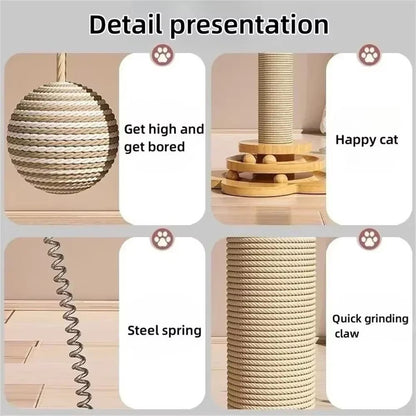 Detail presentation

Get high and get bored

Happy cat

Steel spring

Quick grinding claw