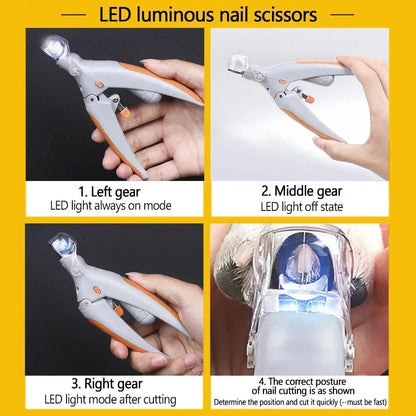 LED luminous nail scissors

1. Left gear
LED light always on mode

2. Middle gear
LED light off state

3. Right gear
LED light mode after cutting

4. The correct posture of nail cutting is as shown
Determine the position and cut it quickly (--must be fast)